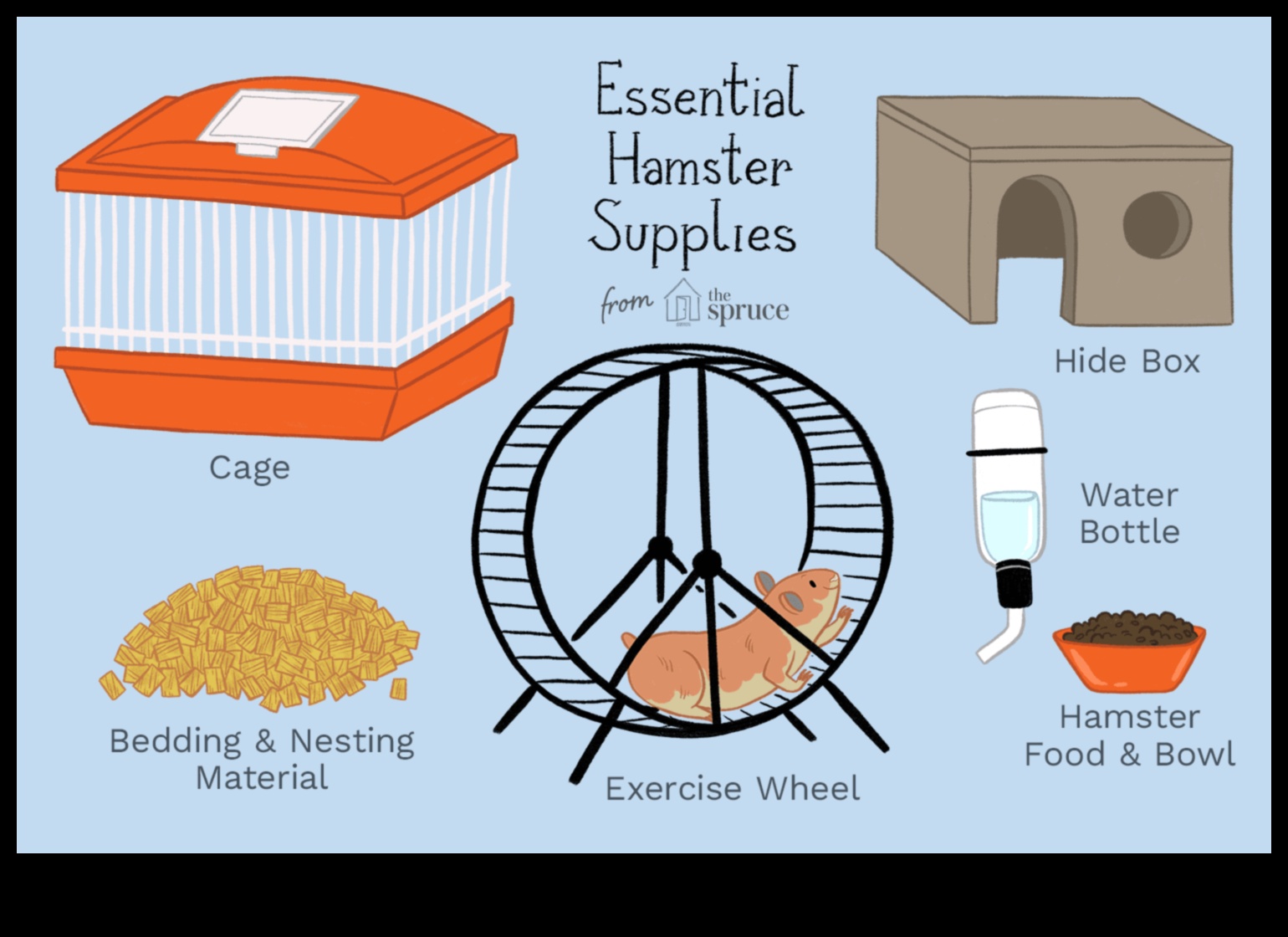 Essential Hamster Supplies

from the spruce

Cage

Hide Box

Water Bottle

Bedding & Nesting Material

Exercise Wheel

Hamster Food & Bowl